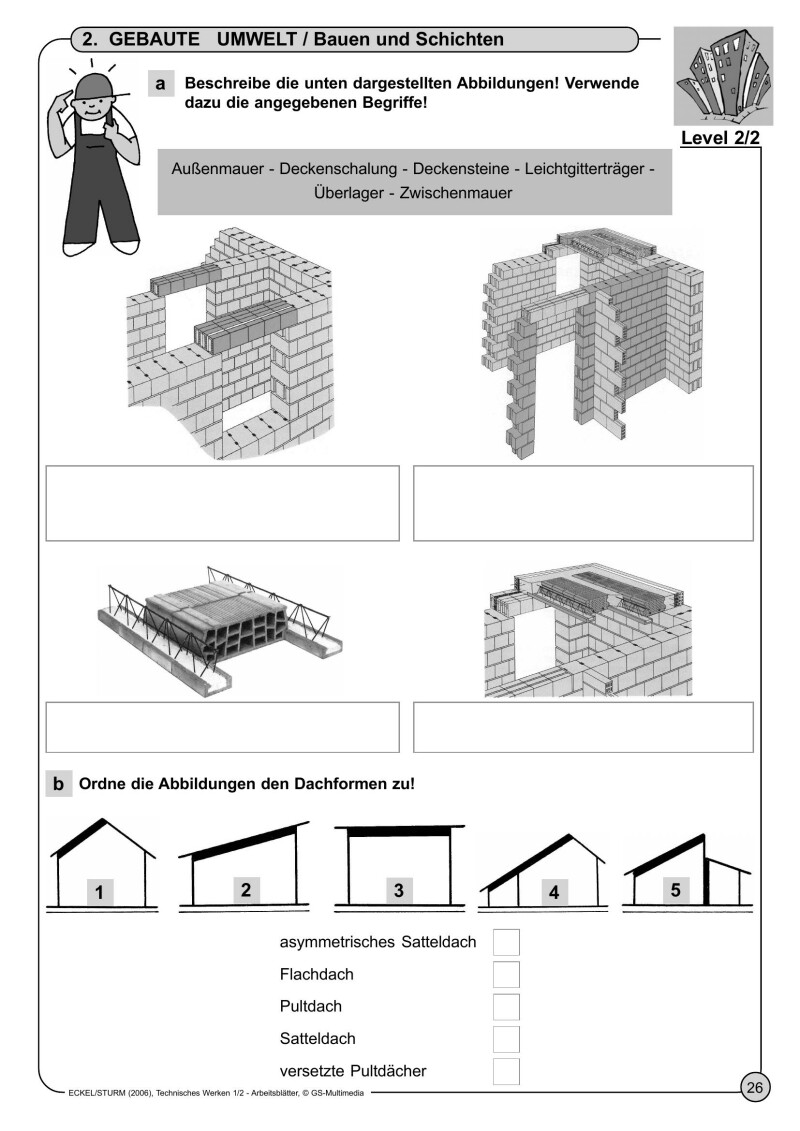 2. GEBAUTE UMWELT / Bauen und Schichten

Level 2/2

a Beschreibe die unten dargestellten Abbildungen! Verwende dazu die angegebenen Begriffe!

Außenmauer - Deckenschalung - Deckensteine - Leichtgitterträger - Überlager - Zwischenmauer

b Ordne die Abbildungen den Dachformen zu!

1 2 3 4 5

asymmetrisches Satteldach
Flachdach
Pultdach
Satteldach
versetzte Pultdächer

ECKEL/STURM (2006), Technisches Werken 1/2 - Arbeitsblätter, © GS-Multimedia

26