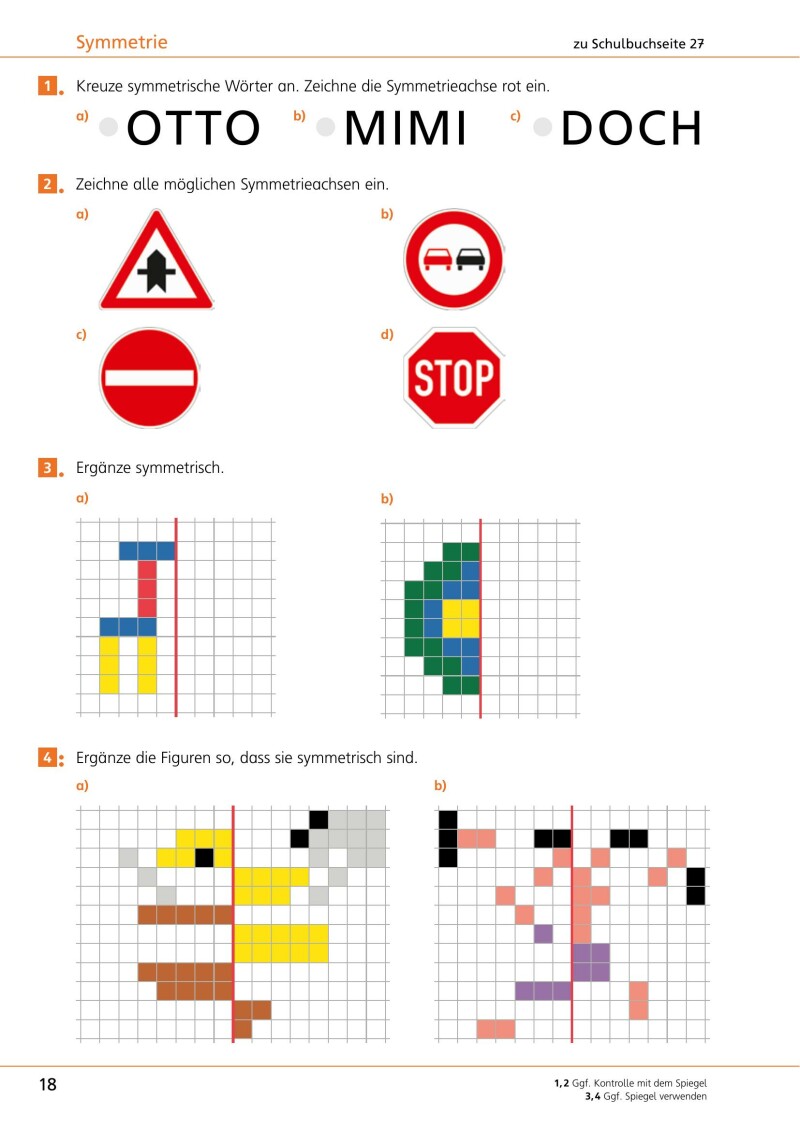 Symmetrie

zu Schulbuchseite 27

1 Kreuze symmetrische Wörter an. Zeichne die Symmetrieachse rot ein.

a) OTTO b) MIMI c) DOCH

2 Zeichne alle möglichen Symmetrieachsen ein.

a)

b)

c)

d)

STOP

3 Ergänze symmetrisch.

a)

b)

4 Ergänze die Figuren so, dass sie symmetrisch sind.

a)

b)

18

1, 2 Ggf. Kontrolle mit dem Spiegel
3, 4 Ggf. Spiegel verwenden